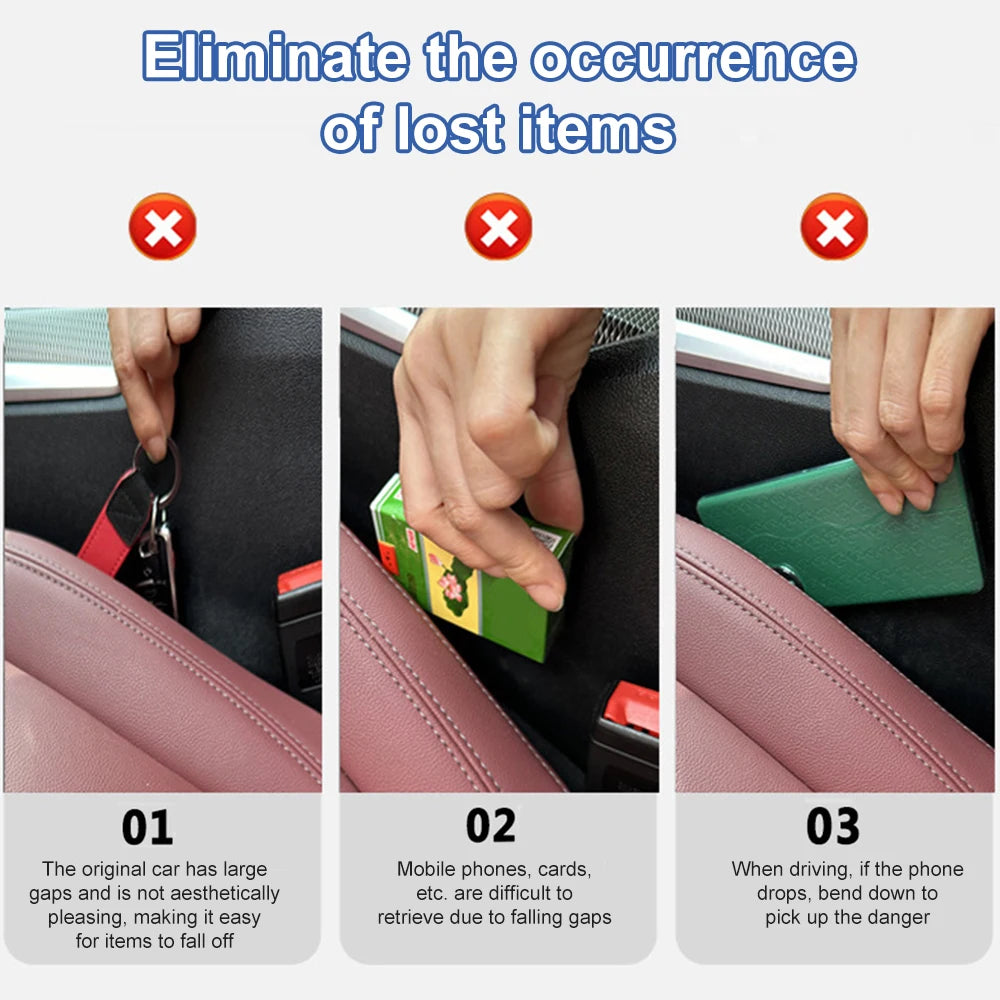 Eliminate the occurrence of lost items

01

The original car has large gaps and is not aesthetically pleasing, making it easy for items to fall off

02

Mobile phones, cards, etc. are difficult to retrieve due to falling gaps

03

When driving, if the phone drops, bend down to pick up the danger